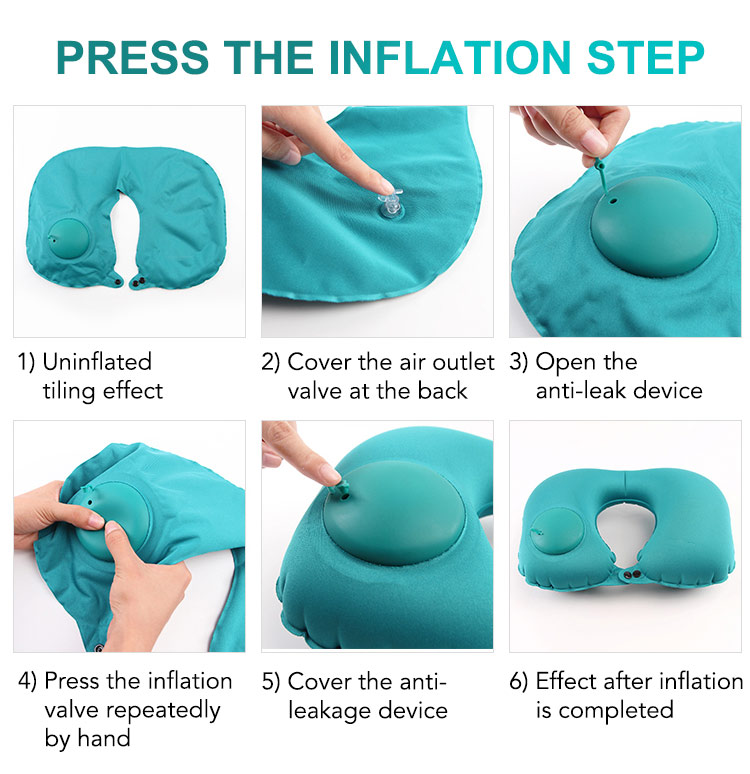 PRESS THE INFLATION STEP

1) Uninflated tiling effect

2) Cover the air outlet valve at the back

3) Open the anti-leak device

4) Press the inflation valve repeatedly by hand

5) Cover the anti-leakage device

6) Effect after inflation is completed